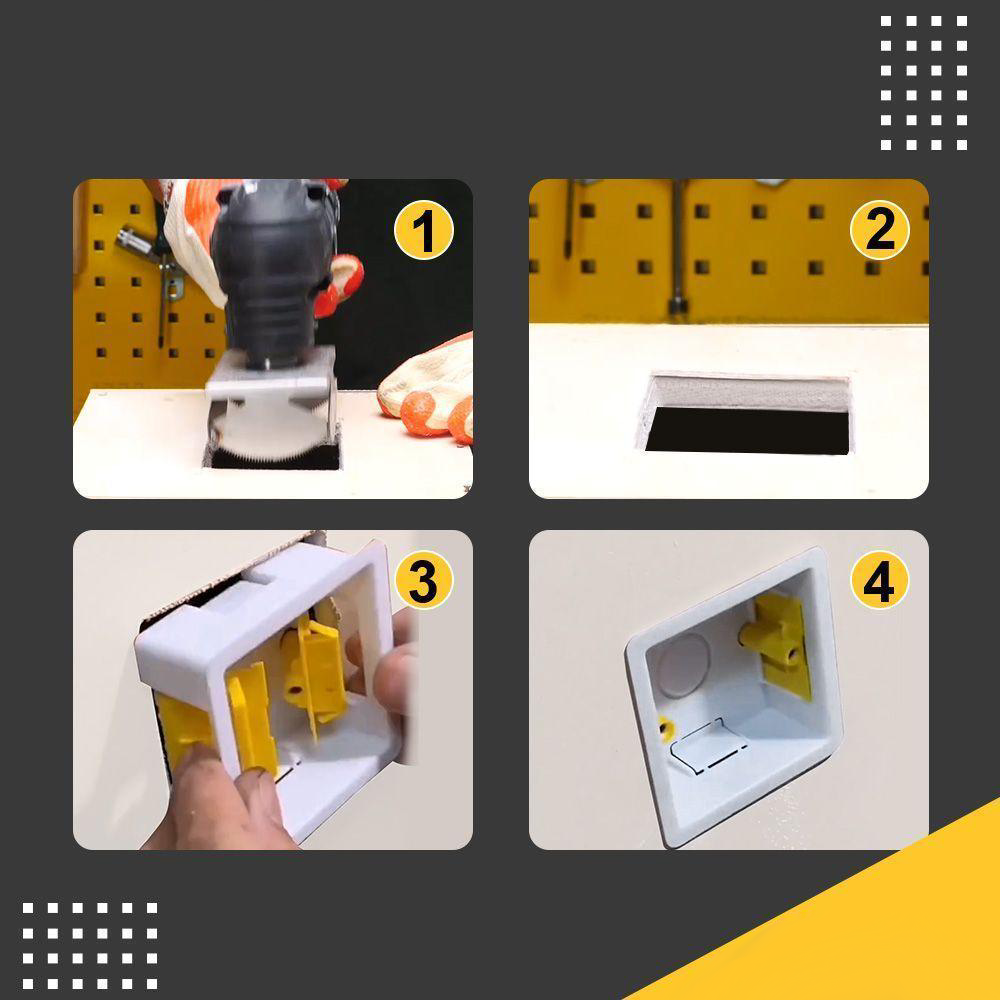 1

2

3

4