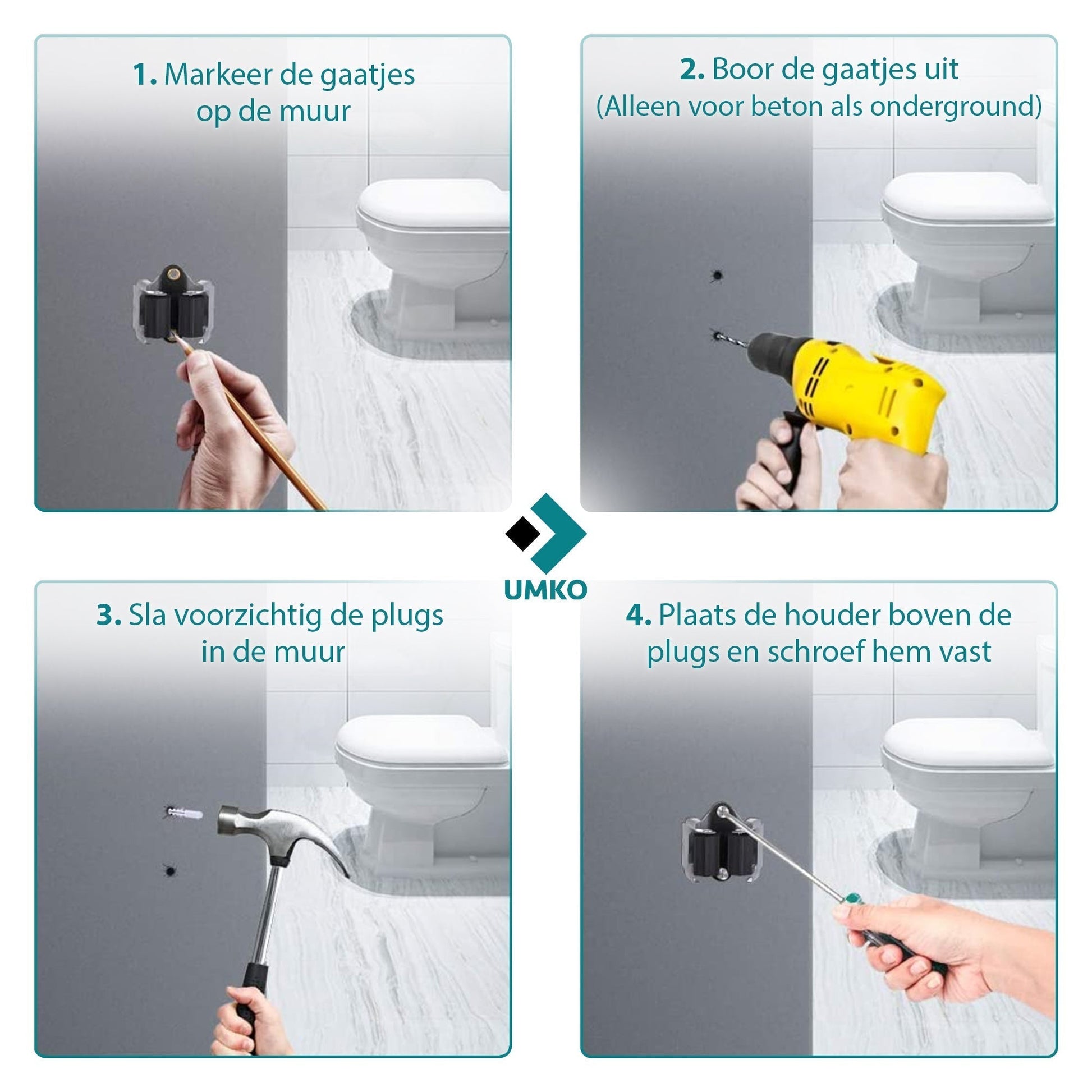 1. Markeer de gaatjes op de muur

2. Boor de gaatjes uit (Alleen voor beton als onderground)

UMKO

3. Sla voorzichtig de plugs in de muur

4. Plaats de houder boven de plugs en schroef hem vast